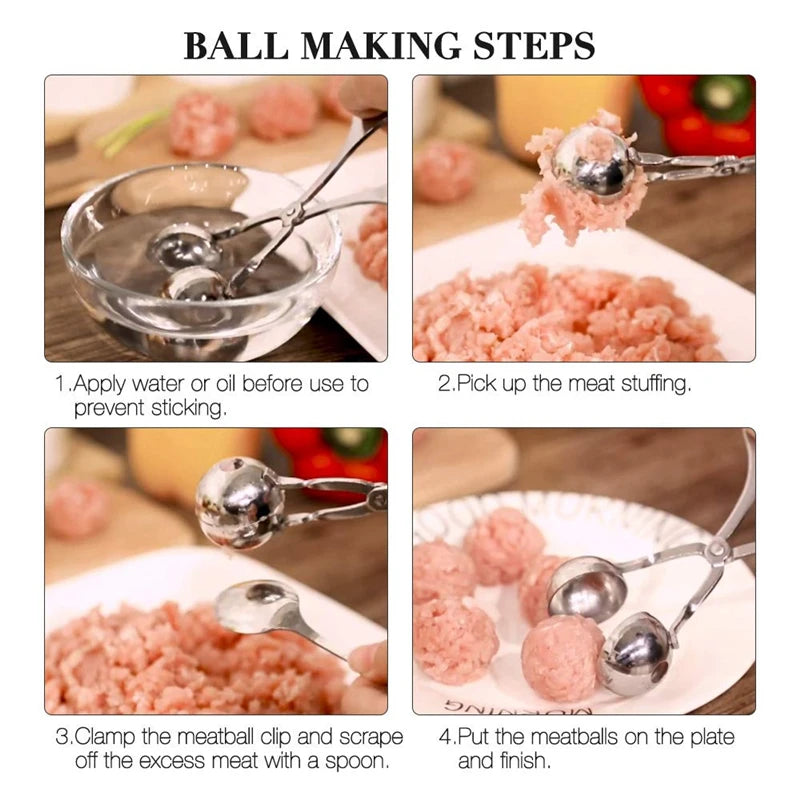 BALL MAKING STEPS

1.Apply water or oil before use to prevent sticking.

2.Pick up the meat stuffing.

3.Clamp the meatball clip and scrape off the excess meat with a spoon.

4.Put the meatballs on the plate and finish.