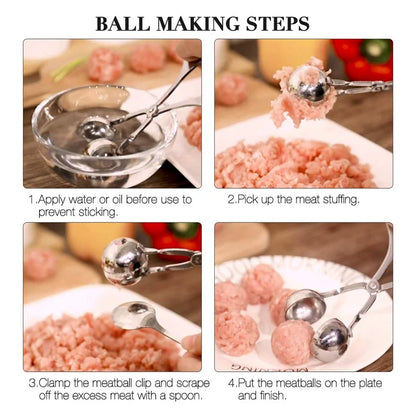 BALL MAKING STEPS

1.Apply water or oil before use to prevent sticking.

2.Pick up the meat stuffing.

3.Clamp the meatball clip and scrape off the excess meat with a spoon.

4.Put the meatballs on the plate and finish.