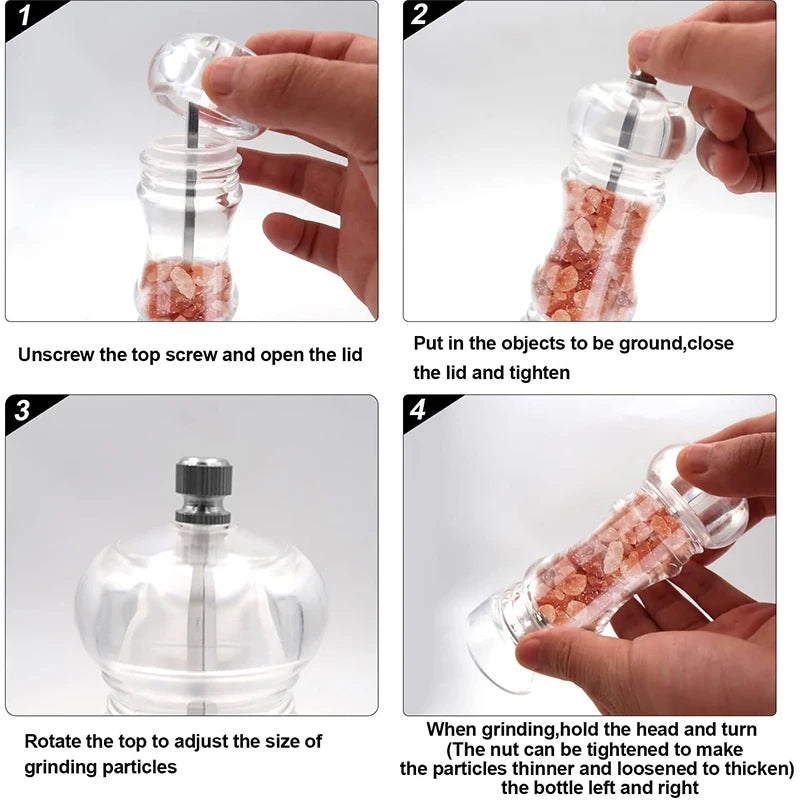 1

Unscrew the top screw and open the lid

2

Put in the objects to be ground,close the lid and tighten

3

Rotate the top to adjust the size of grinding particles

4

When grinding,hold the head and turn (The nut can be tightened to make the particles thinner and loosened to thicken) the bottle left and right