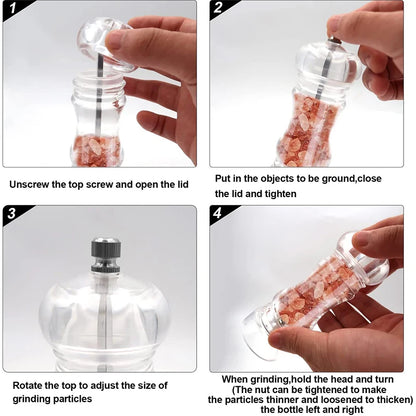 1

Unscrew the top screw and open the lid

2

Put in the objects to be ground,close the lid and tighten

3

Rotate the top to adjust the size of grinding particles

4

When grinding,hold the head and turn (The nut can be tightened to make the particles thinner and loosened to thicken) the bottle left and right